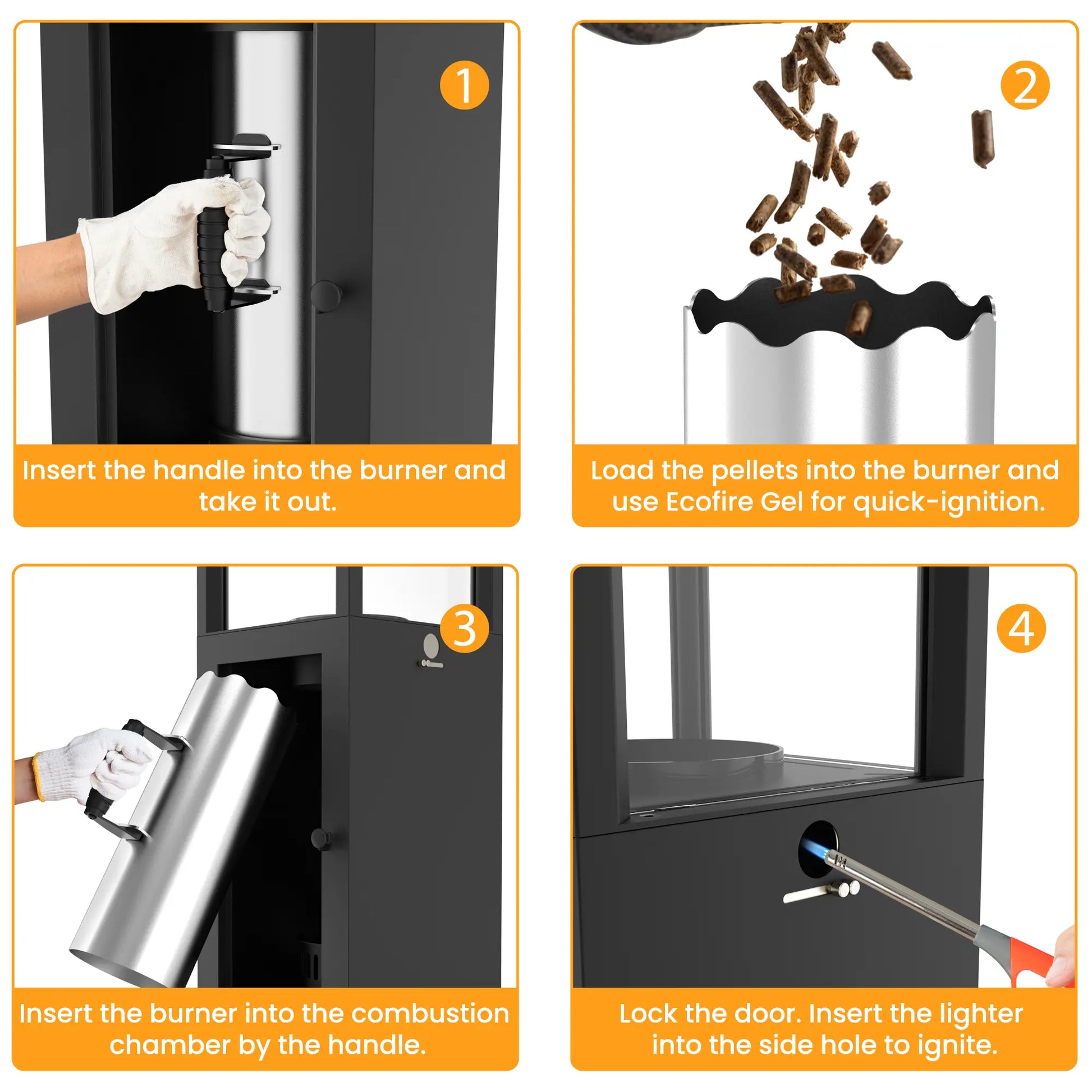 1

Insert the handle into the burner and take it out.

2

Load the pellets into the burner and use Ecofire Gel for quick-ignition.

3

Insert the burner into the combustion chamber by the handle.

4

Lock the door. Insert the lighter into the side hole to ignite.